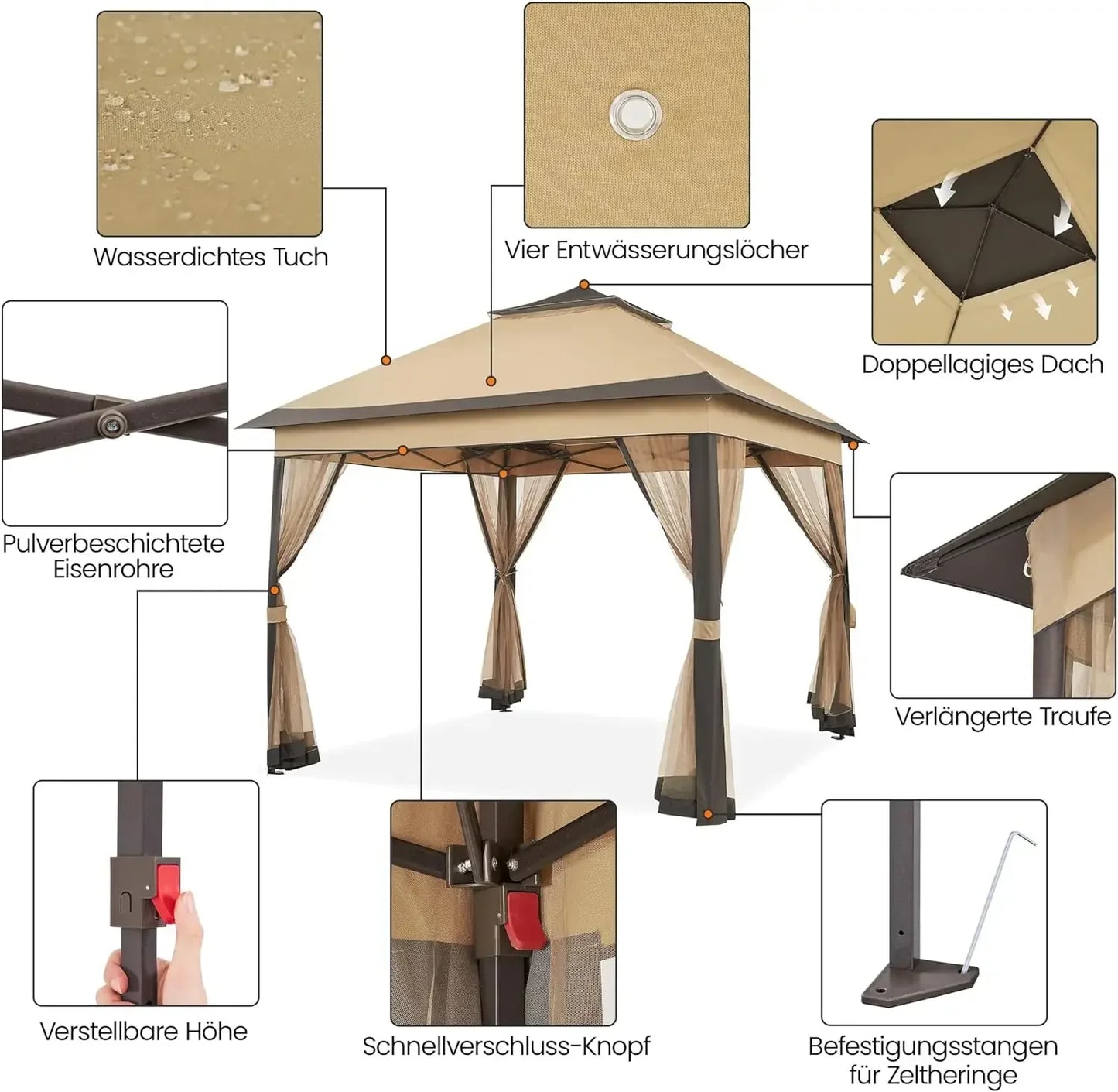 Wasserdichtes Tuch

Vier Entwässerungslöcher

Doppellagiges Dach

Pulverbeschichtete Eisenrohre

Verlängerte Traufe

Verstellbare Höhe

Schnellverschluss-Knopf

Befestigungsstangen für Zeltheringe