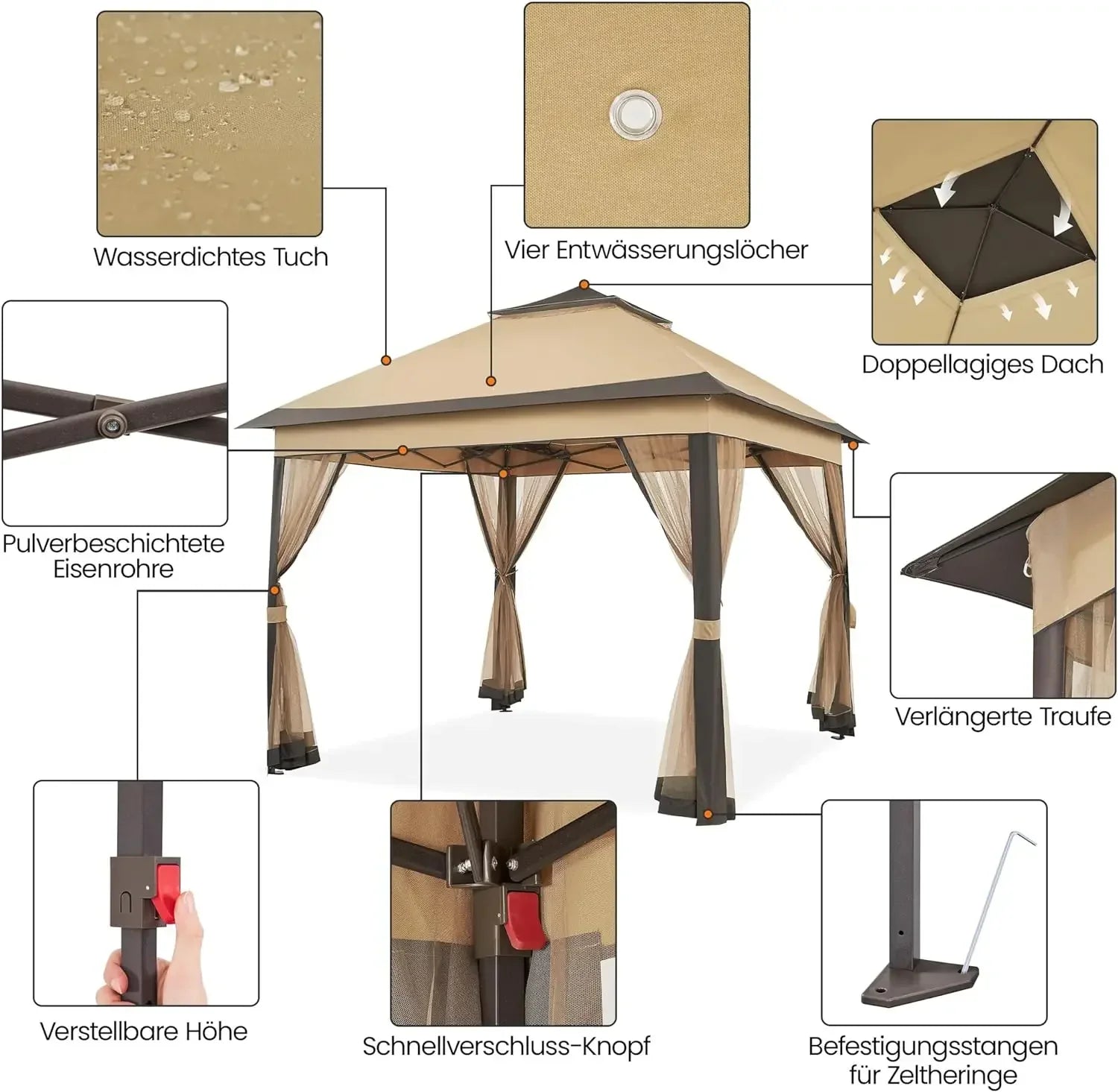 Wasserdichtes Tuch

Vier Entwässerungslöcher

Doppellagiges Dach

Pulverbeschichtete Eisenrohre

Verlängerte Traufe

Verstellbare Höhe

Schnellverschluss-Knopf

Befestigungsstangen für Zeltheringe