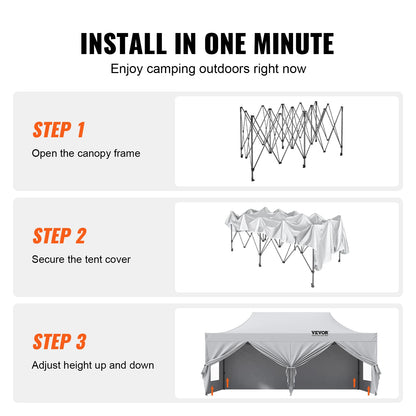 INSTALL IN ONE MINUTE

Enjoy camping outdoors right now

STEP 1

Open the canopy frame

STEP 2

Secure the tent cover

STEP 3

Adjust height up and down

VEVOR